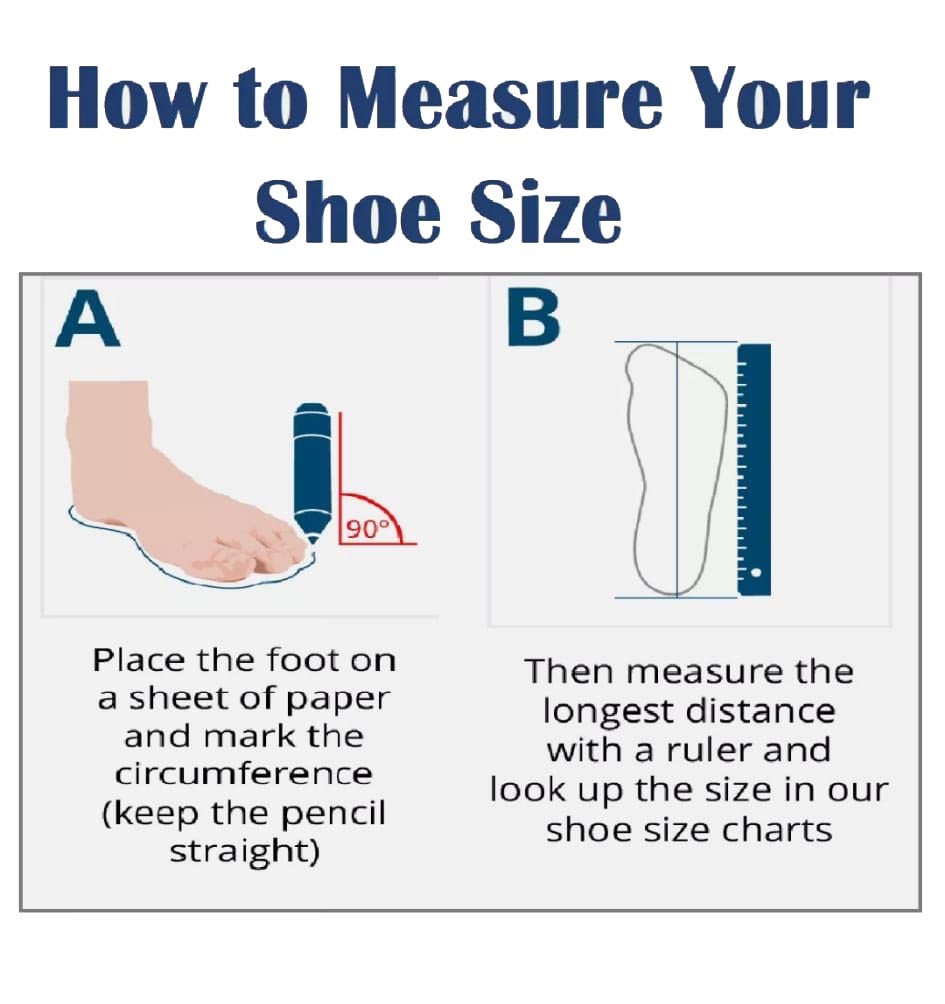 How to Measure Your Shoe Size

A

90°

Place the foot on a sheet of paper and mark the circumference (keep the pencil straight)

B

Then measure the longest distance with a ruler and look up the size in our shoe size charts